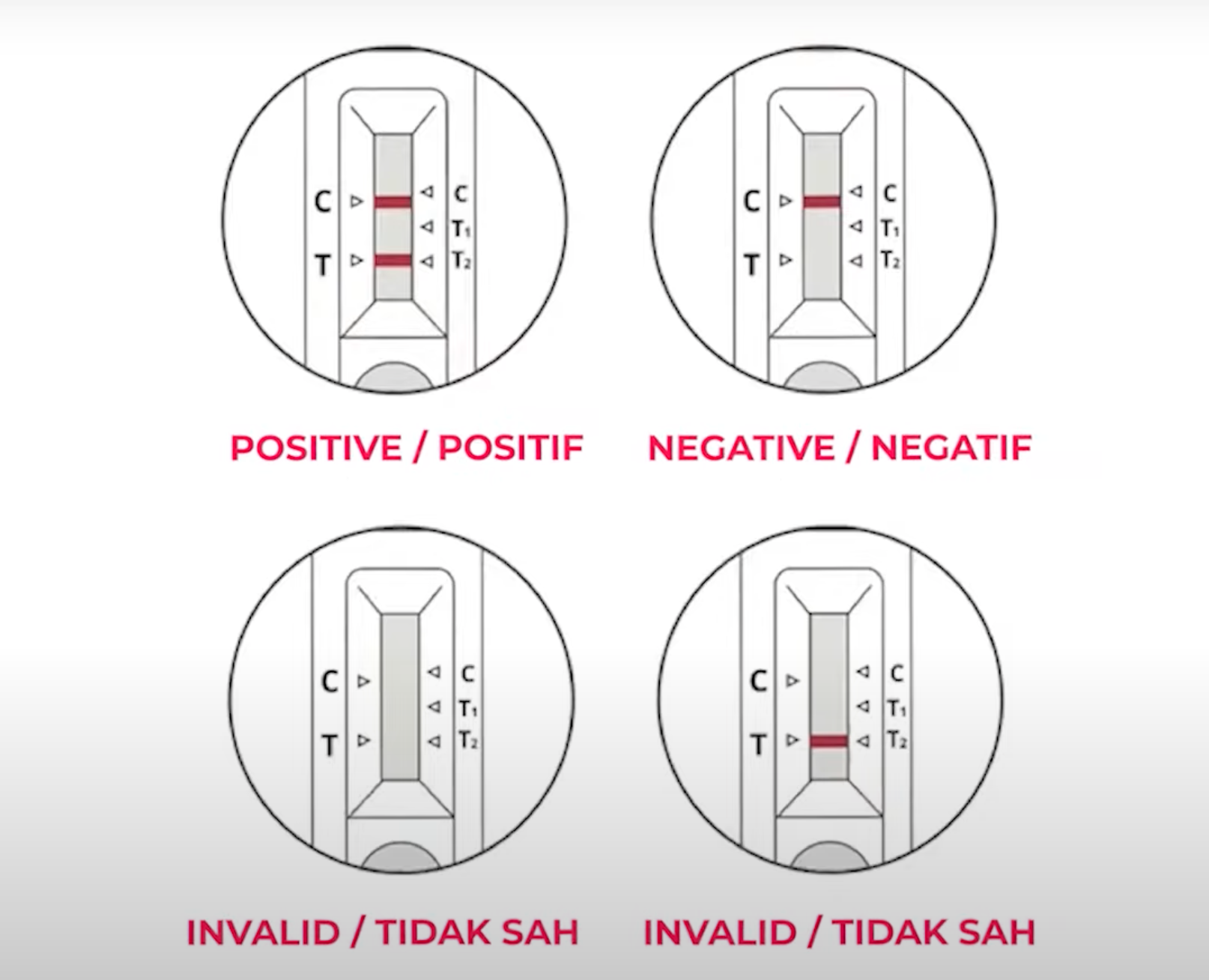 C T C $T_1$ $T_2$

POSITIVE / POSITIF

C T C $T_1$ $T_2$

NEGATIVE / NEGATIF

C T C $T_1$ $T_2$

INVALID / TIDAK SAH

C T C $T_1$ $T_2$

INVALID / TIDAK SAH